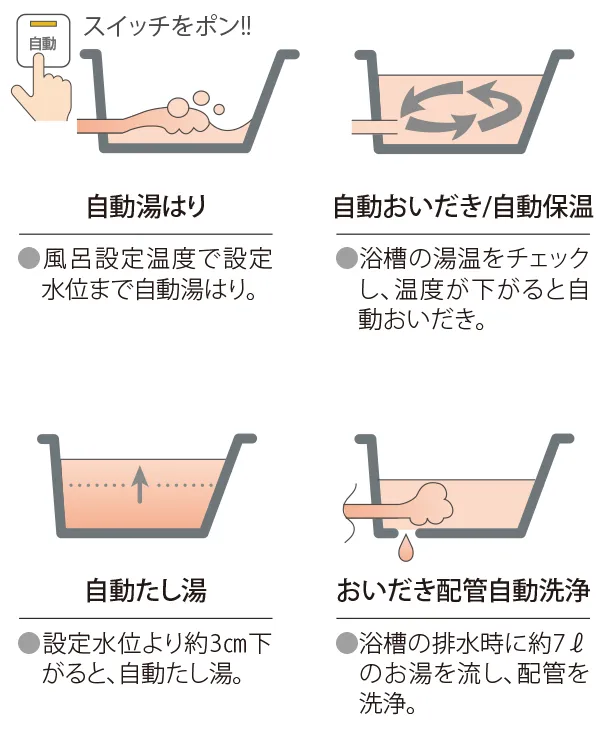 自動

スイッチをポン!!

自動湯はり

●風呂設定温度で設定水位まで自動湯はり。

自動おいだき/自動保温

●浴槽の湯温をチェックし、温度が下がると自動おいだき。

自動たし湯

●設定水位より約3㎝下がると、自動たし湯。

おいだき配管自動洗浄

●浴槽の排水時に約7ℓのお湯を流し、配管を洗浄。